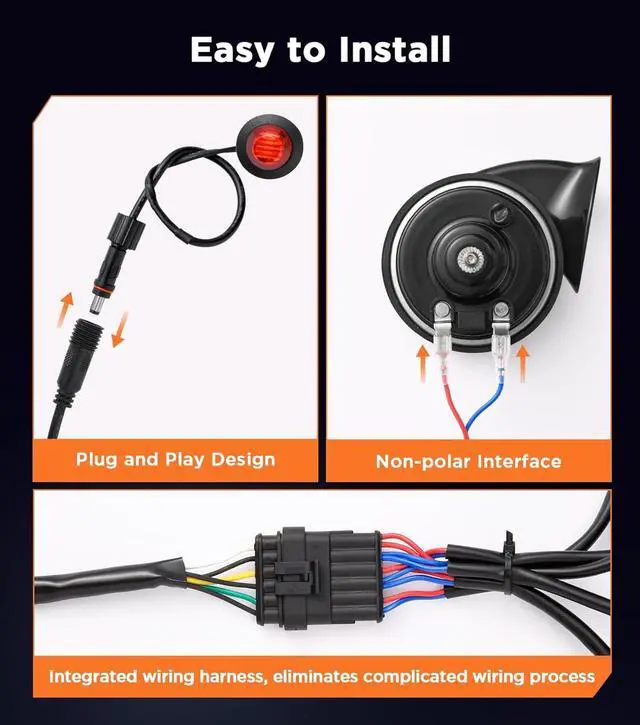 Easy to Install

Plug and Play Design

Non-polar Interface

Integrated wiring harness, eliminates complicated wiring process