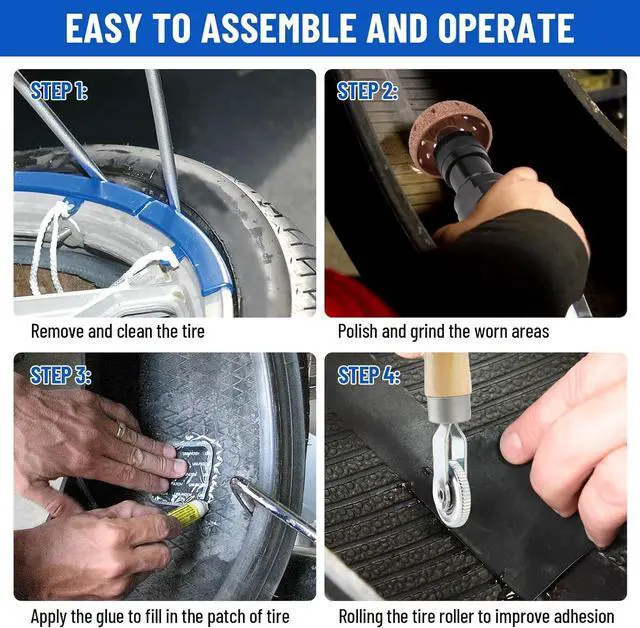 EASY TO ASSEMBLE AND OPERATE

STEP 1:

Remove and clean the tire

STEP 2:

Polish and grind the worn areas

STEP 3:

Apply the glue to fill in the patch of tire

STEP 4:

Rolling the tire roller to improve adhesion