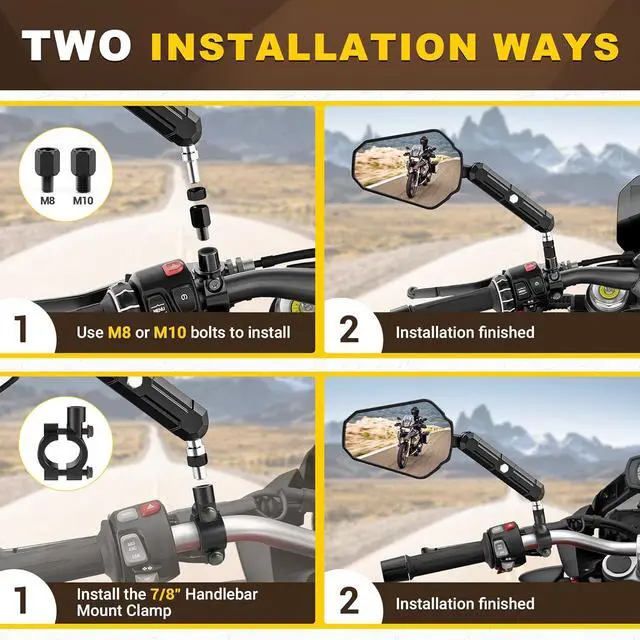 TWO INSTALLATION WAYS

M8 M10

MENU

1 Use M8 or M10 bolts to install

2 Installation finished

1 Install the 7/8" Handlebar Mount Clamp

2 Installation finished