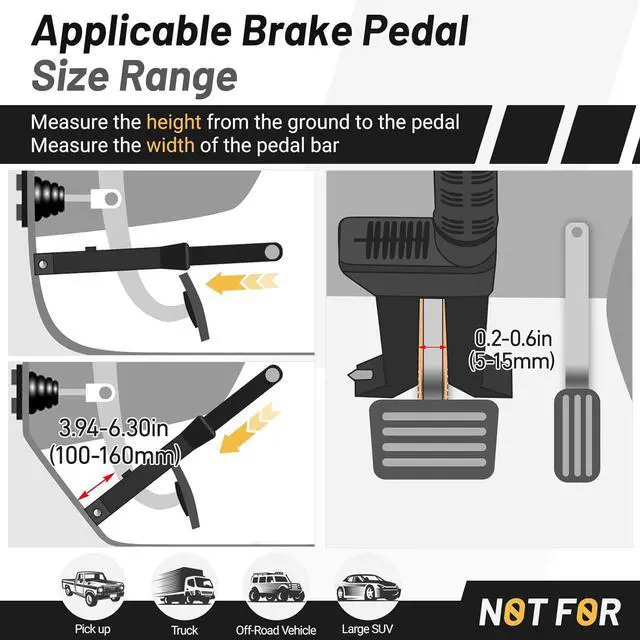 Applicable Brake Pedal
Size Range

Measure the height from the ground to the pedal
Measure the width of the pedal bar

3.94-6.30in
(100-160mm)

0.2-0.6in
(5-15mm)

Pick up
Truck
Off-Road Vehicle
Large SUV

NOT FOR