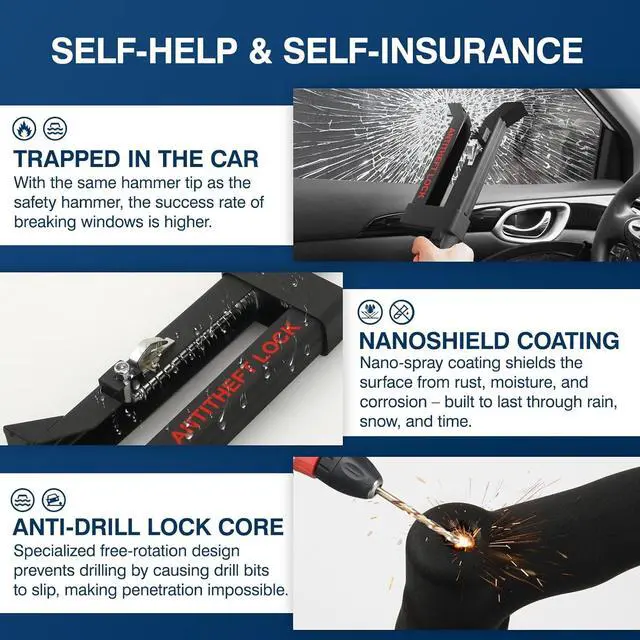 SELF-HELP & SELF-INSURANCE

TRAPPED IN THE CAR

With the same hammer tip as the safety hammer, the success rate of breaking windows is higher.

ANTITHEFT LOCK

ANTITHEFT LOCK

NANOSHIELD COATING

Nano-spray coating shields the surface from rust, moisture, and corrosion – built to last through rain, snow, and time.

ANTI-DRILL LOCK CORE

Specialized free-rotation design prevents drilling by causing drill bits to slip, making penetration impossible.