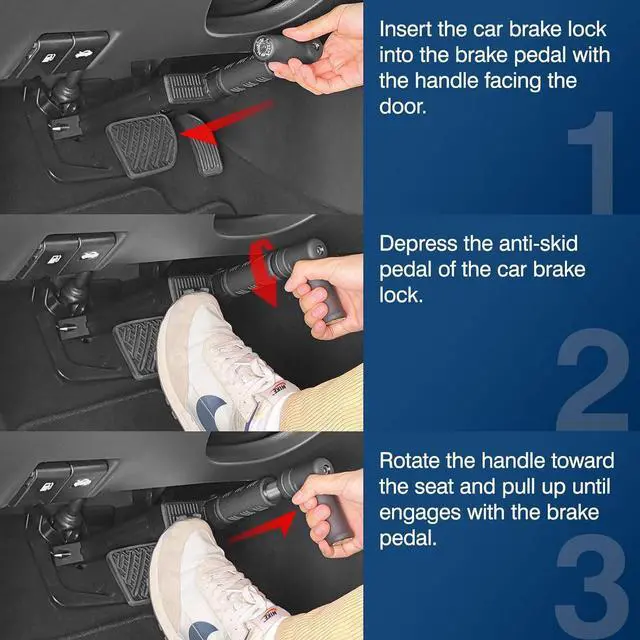 Insert the car brake lock into the brake pedal with the handle facing the door.

1

Depress the anti-skid pedal of the car brake lock.

2

Rotate the handle toward the seat and pull up until engages with the brake pedal.

3