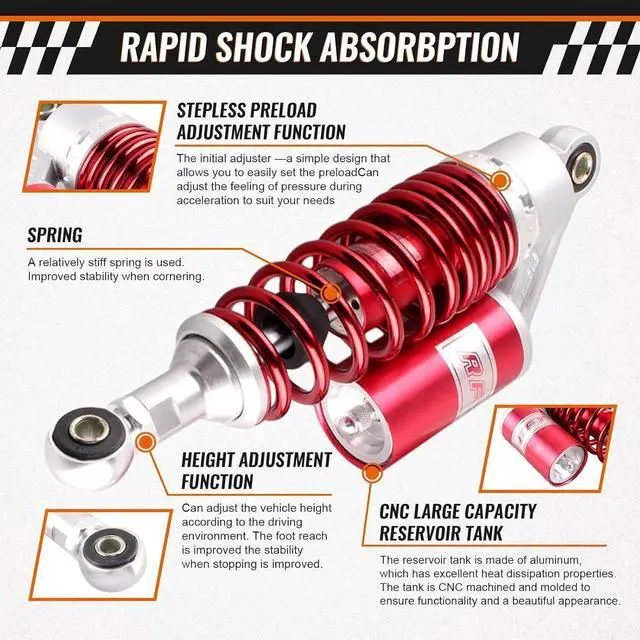 RAPID SHOCK ABSORBPTION

STEPLESS PRELOAD ADJUSTMENT FUNCTION

The initial adjuster —a simple design that allows you to easily set the preloadCan adjust the feeling of pressure during acceleration to suit your needs

SPRING

A relatively stiff spring is used. Improved stability when cornering.

RF

HEIGHT ADJUSTMENT FUNCTION

Can adjust the vehicle height according to the driving environment. The foot reach is improved the stability when stopping is improved.

CNC LARGE CAPACITY RESERVOIR TANK

The reservoir tank is made of aluminum, which has excellent heat dissipation properties. The tank is CNC machined and molded to ensure functionality and a beautiful appearance.