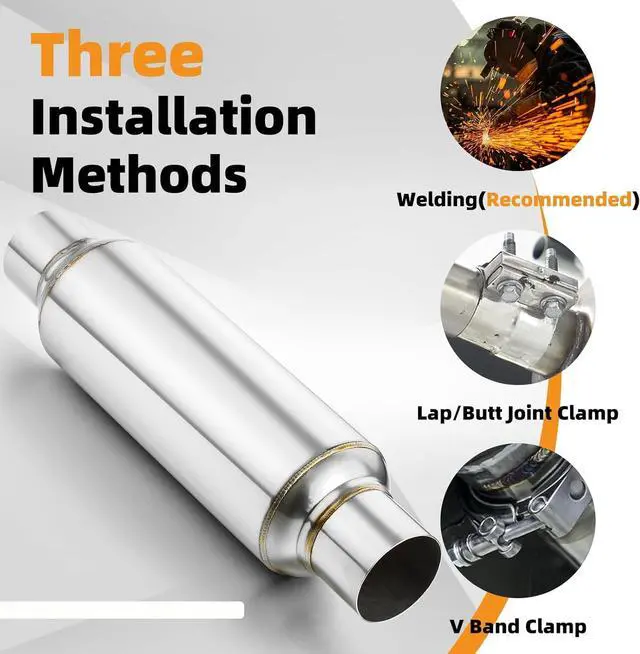 Three Installation Methods

Welding(Recommended)

Lap/Butt Joint Clamp

V Band Clamp