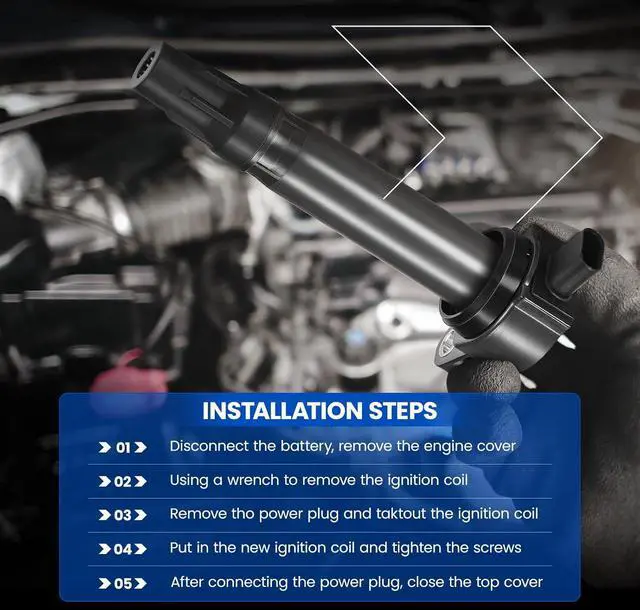 INSTALLATION STEPS

01 Disconnect the battery, remove the engine cover

02 Using a wrench to remove the ignition coil

03 Remove tho power plug and taktout the ignition coil

04 Put in the new ignition coil and tighten the screws

05 After connecting the power plug, close the top cover