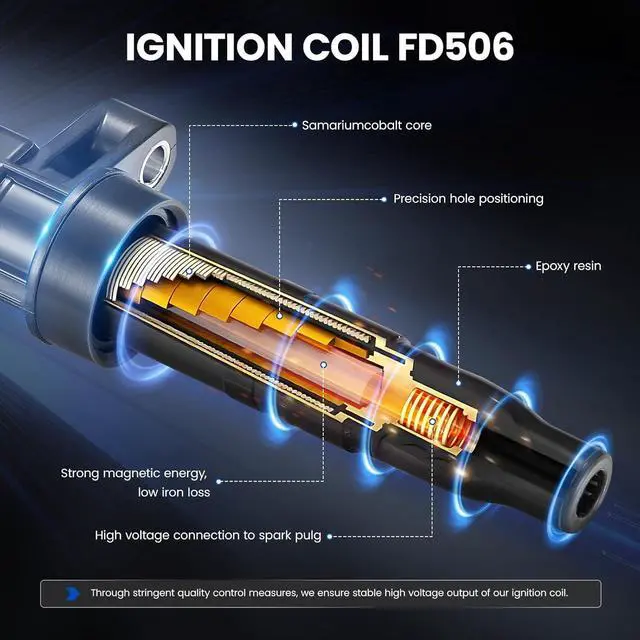 IGNITION COIL FD506

Samariumcobalt core

Precision hole positioning

Epoxy resin

Strong magnetic energy, low iron loss

High voltage connection to spark pulg

Through stringent quality control measures, we ensure stable high voltage output of our ignition coil.