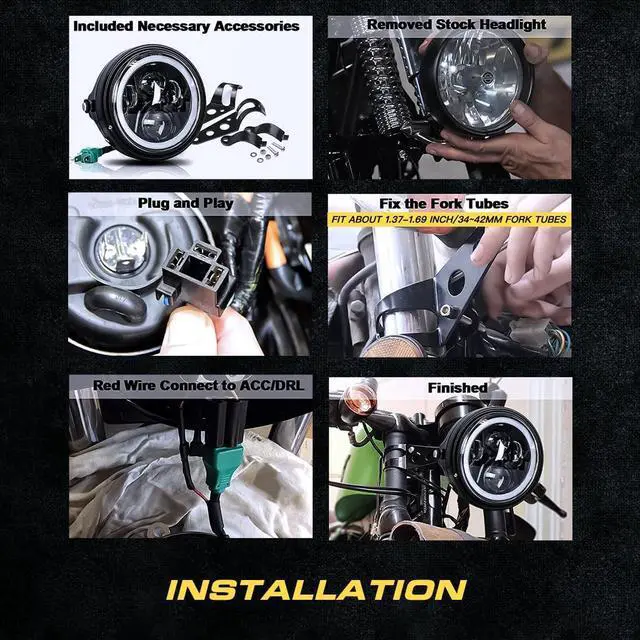 Included Necessary Accessories

Removed Stock Headlight

Plug and Play

Fix the Fork Tubes

FIT ABOUT 1.37–1.69 INCH/34~42MM FORK TUBES

Red Wire Connect to ACC/DRL

Finished

INSTALLATION