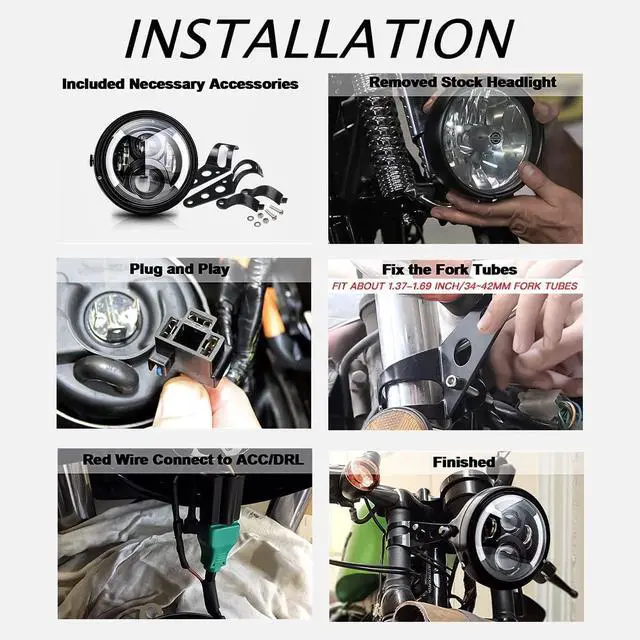 INSTALLATION

Included Necessary Accessories

Removed Stock Headlight

Plug and Play

Fix the Fork Tubes

FIT ABOUT 1.37~1.69 INCH/34~42MM FORK TUBES

Red Wire Connect to ACC/DRL

Finished