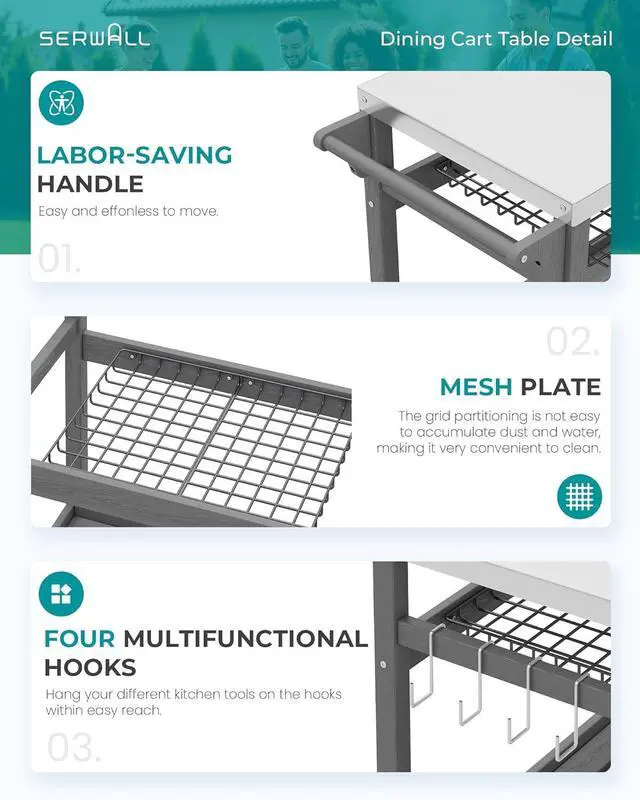 SERWALL

Dining Cart Table Detail

LABOR-SAVING HANDLE

Easy and effonless to move.

01.

02.

MESH PLATE

The grid partitioning is not easy to accumulate dust and water, making it very convenient to clean.

FOUR MULTIFUNCTIONAL HOOKS

Hang your different kitchen tools on the hooks within easy reach.

03.