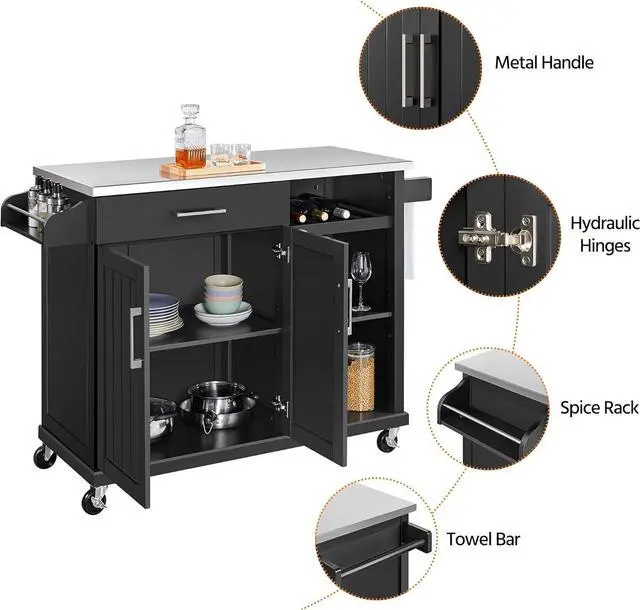 Metal Handle

Hydraulic Hinges

Spice Rack

Towel Bar