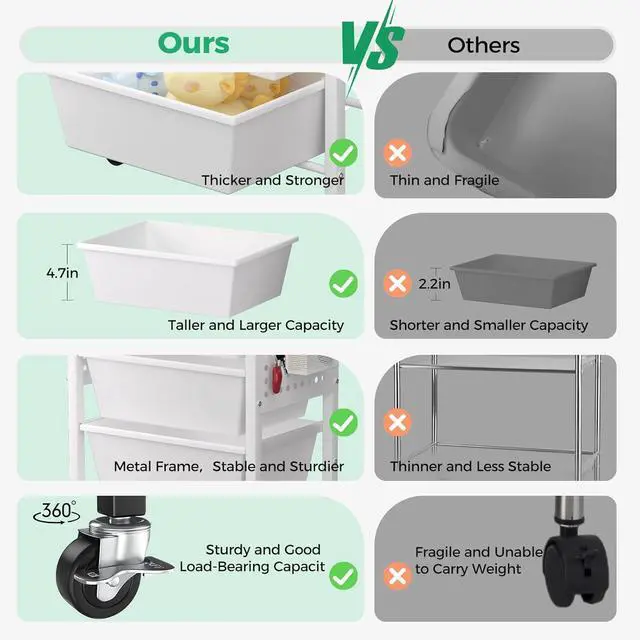 Ours

VS

Others

Thicker and Stronger

Thin and Fragile

4.7in

Taller and Larger Capacity

2.2in

Shorter and Smaller Capacity

Metal Frame, Stable and Sturdier

Thinner and Less Stable

360°

Sturdy and Good Load-Bearing Capacit

Fragile and Unable to Carry Weight