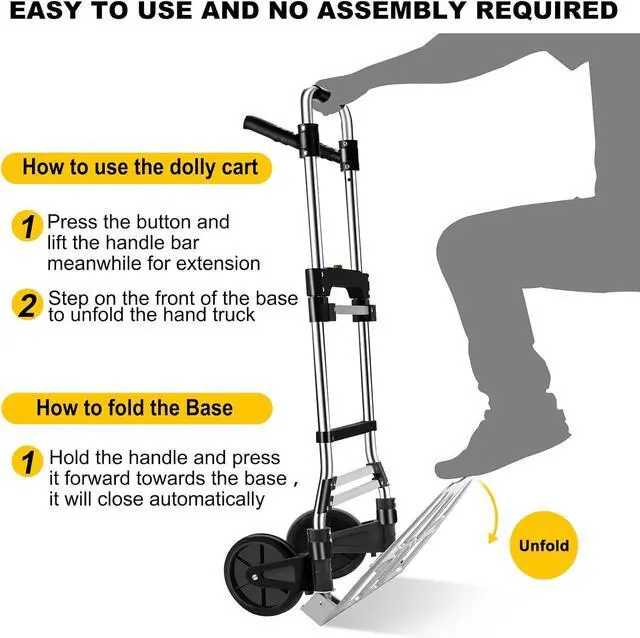 EASY TO USE AND NO ASSEMBLY REQUIRED

How to use the dolly cart

1 Press the button and lift the handle bar meanwhile for extension

2 Step on the front of the base to unfold the hand truck

How to fold the Base

1 Hold the handle and press it forward towards the base , it will close automatically

Unfold