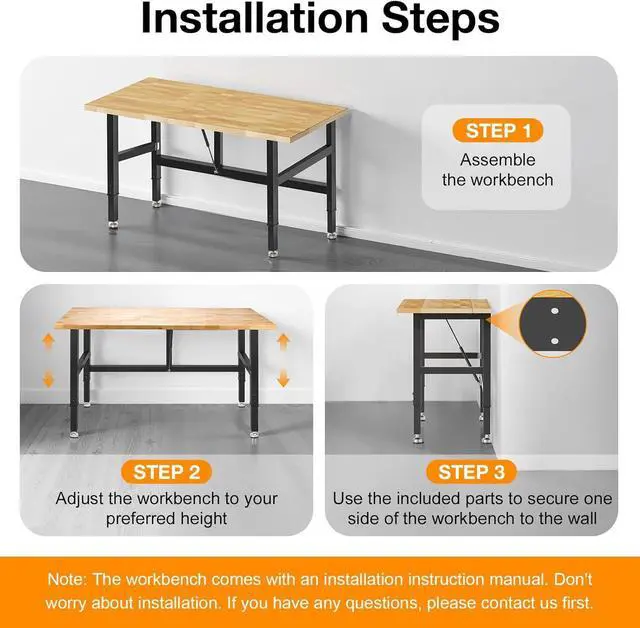 Installation Steps

STEP 1
Assemble the workbench

STEP 2
Adjust the workbench to your preferred height

STEP 3
Use the included parts to secure one side of the workbench to the wall

Note: The workbench comes with an installation instruction manual. Don't worry about installation. If you have any questions, please contact us first.