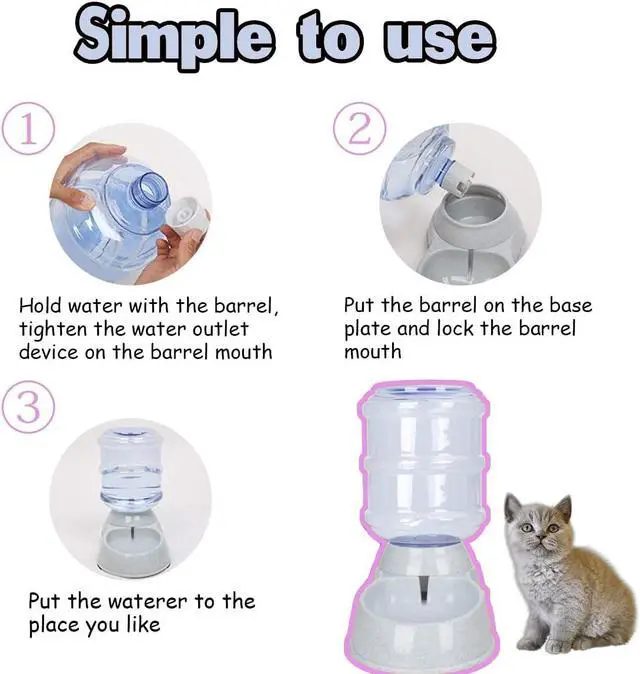 Simple to use

①

Hold water with the barrel, tighten the water outlet device on the barrel mouth

②

Put the barrel on the base plate and lock the barrel mouth

③

Put the waterer to the place you like