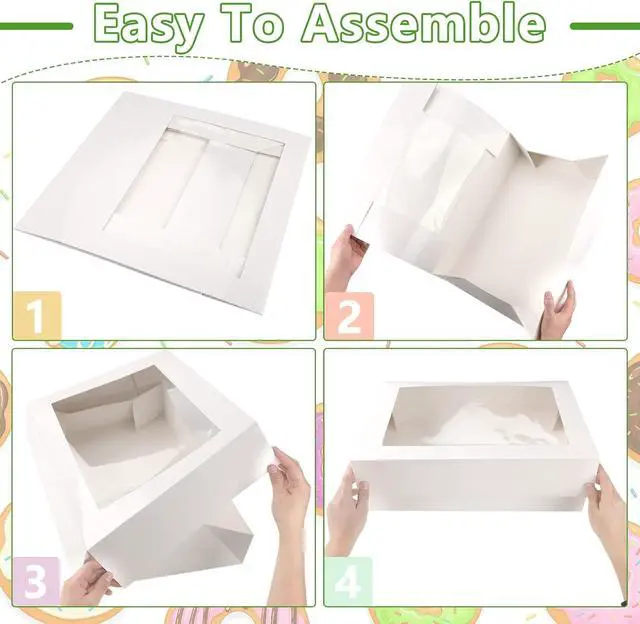 Easy To Assemble

1

2

3

4