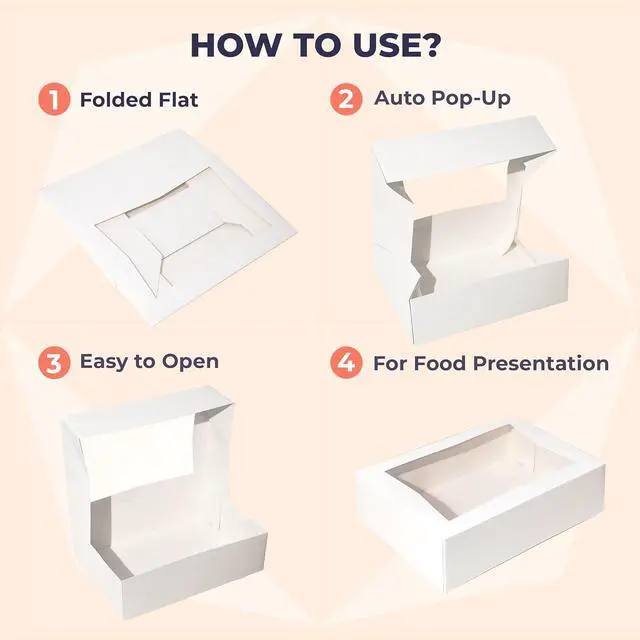 HOW TO USE?

1 Folded Flat

2 Auto Pop-Up

3 Easy to Open

4 For Food Presentation