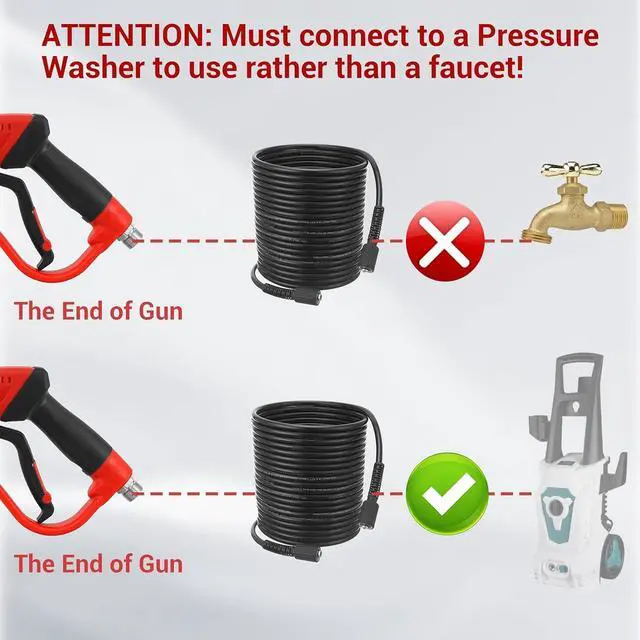 ATTENTION: Must connect to a Pressure Washer to use rather than a faucet!

The End of Gun

The End of Gun