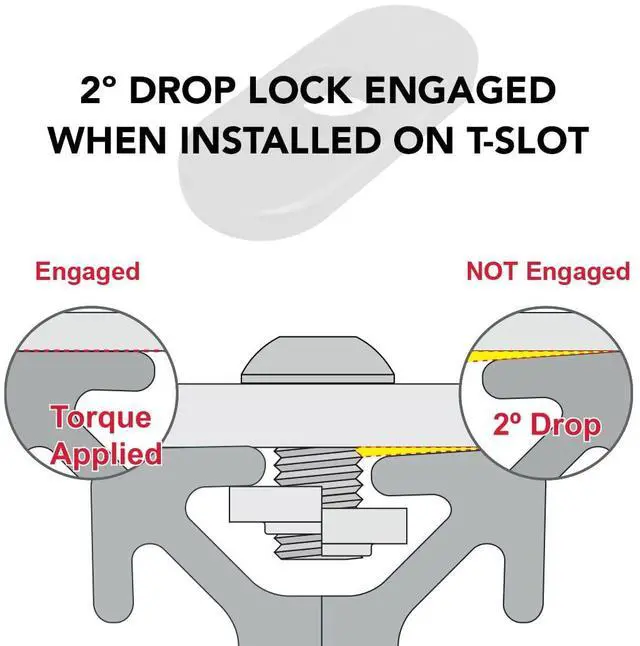 2° DROP LOCK ENGAGED WHEN INSTALLED ON T-SLOT

Engaged

NOT Engaged

Torque Applied

2º Drop