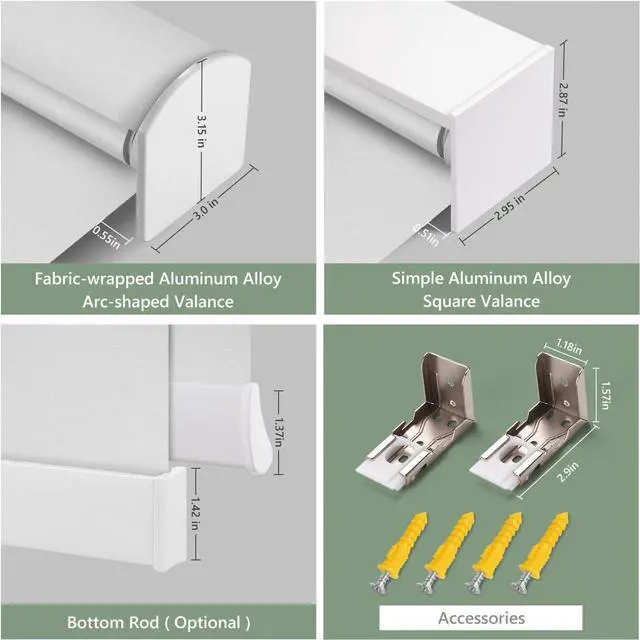 3.15 in

3.0 in

0.55in

Fabric-wrapped Aluminum Alloy Arc-shaped Valance

2.87 in

2.95 in

0.51in

Simple Aluminum Alloy Square Valance

1.37in

1.42 in

Bottom Rod ( Optional )

1.18in

1.57in

2.9in

Accessories