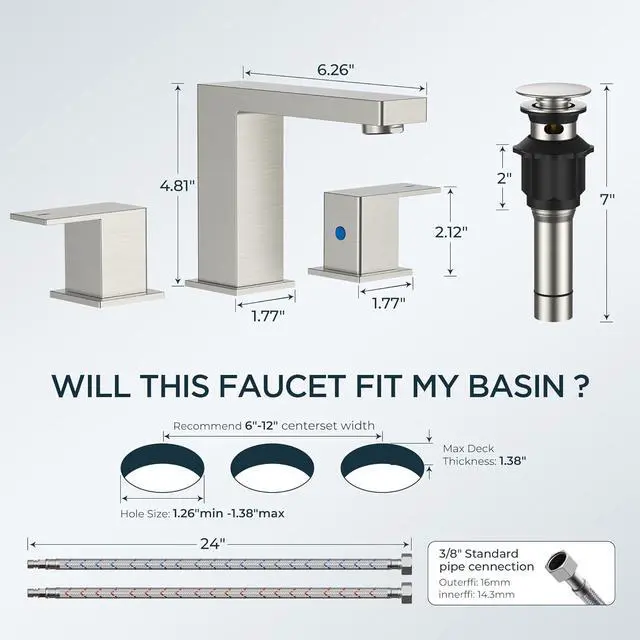 6.26"

4.81"

2.12"

1.77"

1.77"

2"

7"

WILL THIS FAUCET FIT MY BASIN ?

Recommend 6"-12" centerset width

Max Deck Thickness: 1.38"

Hole Size: 1.26"min -1.38"max

24"

3/8" Standard pipe cennection
Outerffi: 16mm
innerffi: 14.3mm