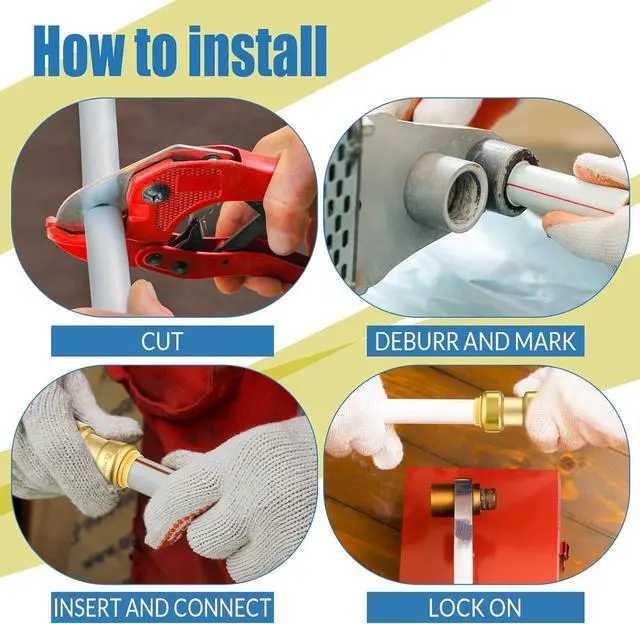 How to install

CUT

DEBURR AND MARK

INSERT AND CONNECT

LOCK ON