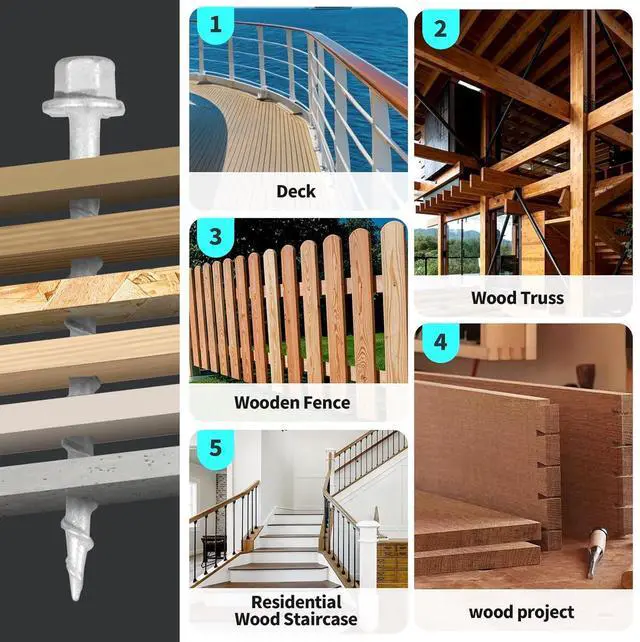 1
Deck

2
Wood Truss

3
Wooden Fence

4
wood project

5
Residential Wood Staircase