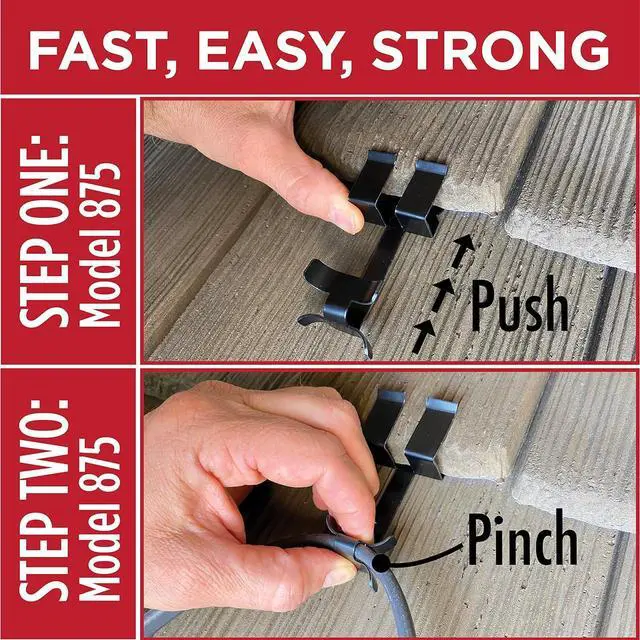 FAST, EASY, STRONG

STEP ONE:
Model 875

Push

STEP TWO:
Model 875

Pinch