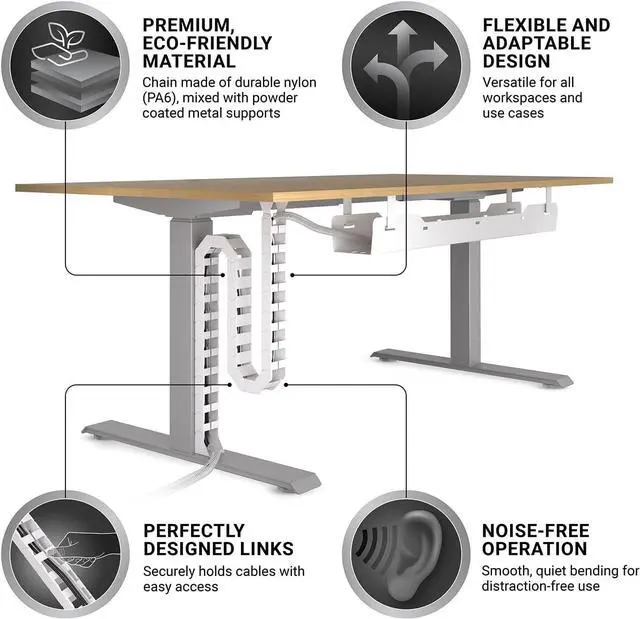 PREMIUM, ECO-FRIENDLY MATERIAL
Chain made of durable nylon (PA6), mixed with powder coated metal supports

FLEXIBLE AND ADAPTABLE DESIGN
Versatile for all workspaces and use cases

PERFECTLY DESIGNED LINKS
Securely holds cables with easy access

NOISE-FREE OPERATION
Smooth, quiet bending for distraction-free use