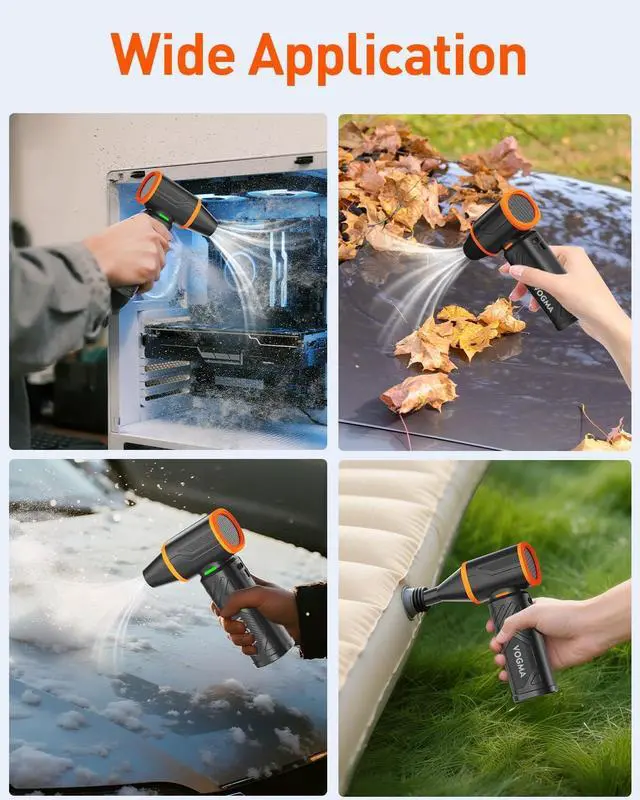 Wide Application

VOGMA

VOGMA