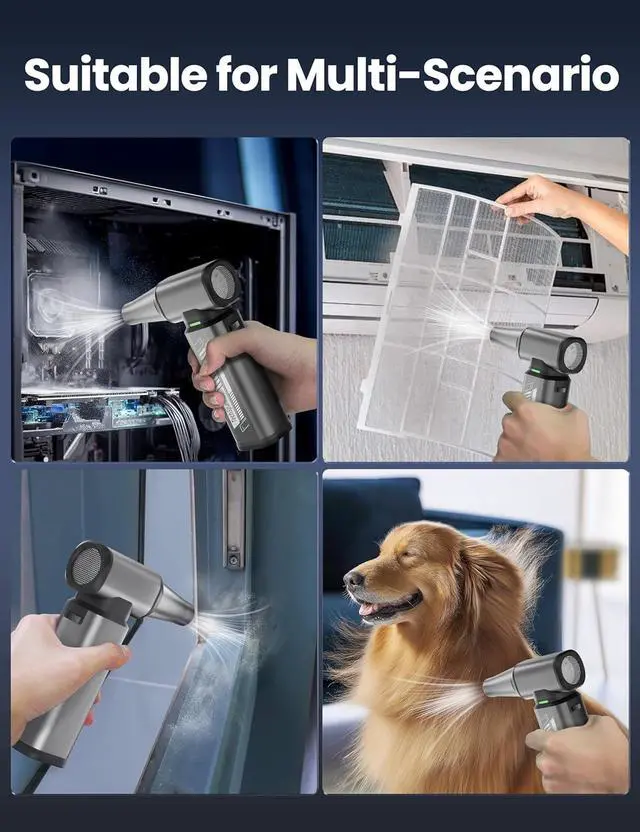 Suitable for Multi-Scenario