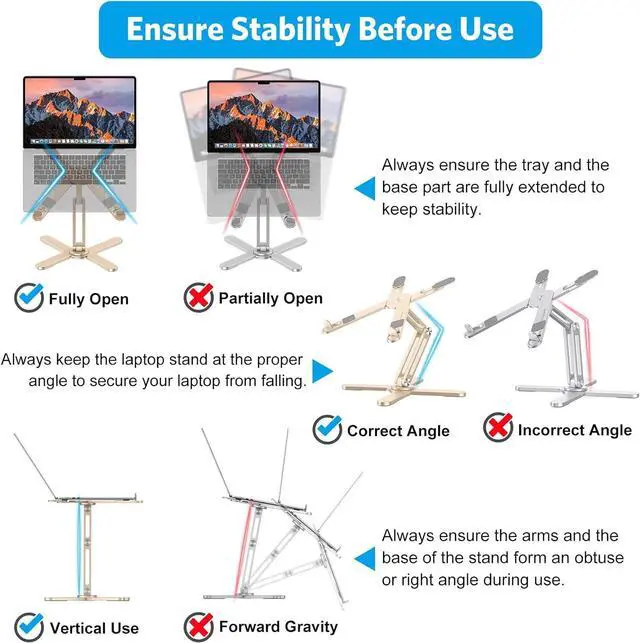 Ensure Stability Before Use

Always ensure the tray and the base part are fully extended to keep stability.

Fully Open

Partially Open

Always keep the laptop stand at the proper angle to secure your laptop from falling.

Correct Angle

Incorrect Angle

Always ensure the arms and the base of the stand form an obtuse or right angle during use.

Vertical Use

Forward Gravity