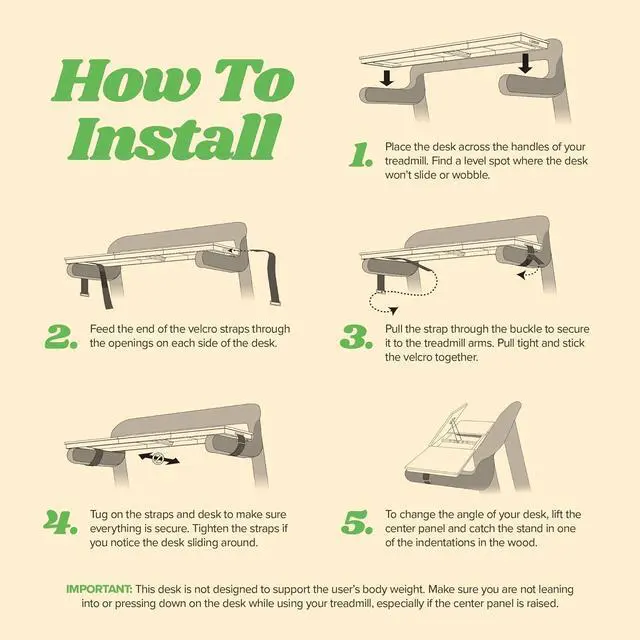 How To Install

1. Place the desk across the handles of your treadmill. Find a level spot where the desk won't slide or wobble.

2. Feed the end of the velcro straps through the openings on each side of the desk.

3. Pull the strap through the buckle to secure it to the treadmill arms. Pull tight and stick the velcro together.

4. Tug on the straps and desk to make sure everything is secure. Tighten the straps if you notice the desk sliding around.

5. To change the angle of your desk, lift the center panel and catch the stand in one of the indentations in the wood.

IMPORTANT: This desk is not designed to support the user's body weight. Make sure you are not leaning into or pressing down on the desk while using your treadmill, especially if the center panel is raised.