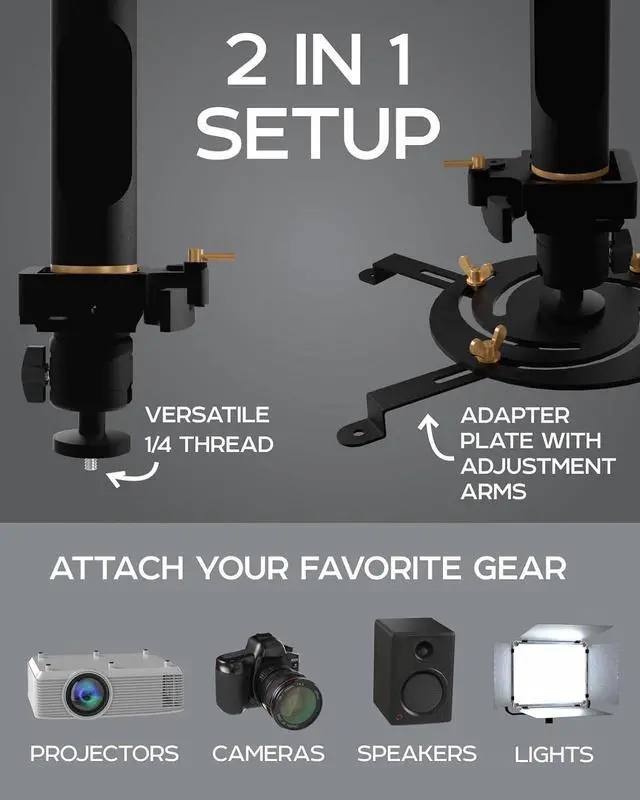 2 IN 1
SETUP

VERSATILE
1/4 THREAD

ADAPTER
PLATE WITH
ADJUSTMENT
ARMS

ATTACH YOUR FAVORITE GEAR

PROJECTORS

CAMERAS

SPEAKERS

LIGHTS