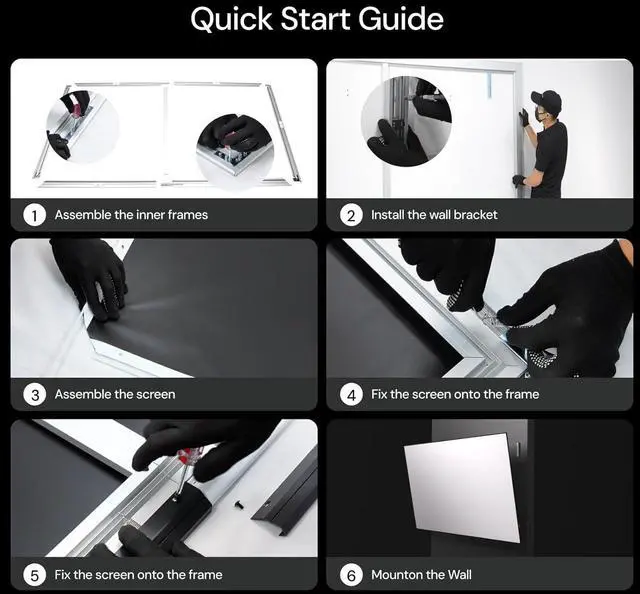 Quick Start Guide

1 Assemble the inner frames

2 Install the wall bracket

3 Assemble the screen

4 Fix the screen onto the frame

5 Fix the screen onto the frame

6 Mounton the Wall