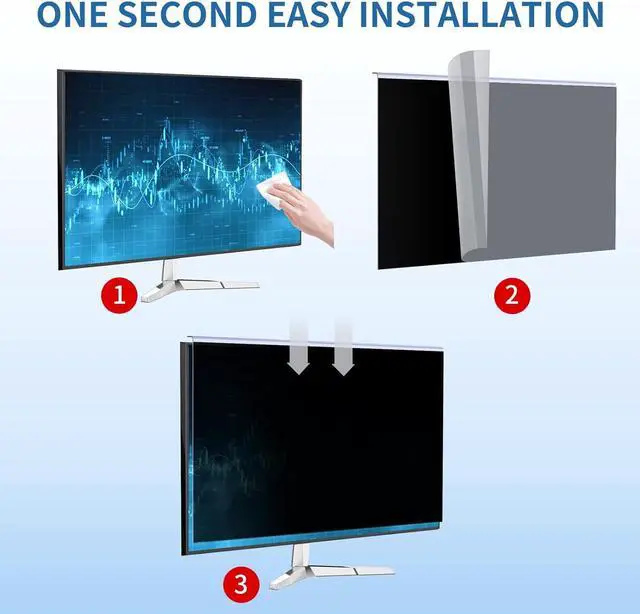 ONE SECOND EASY INSTALLATION

1

2

3