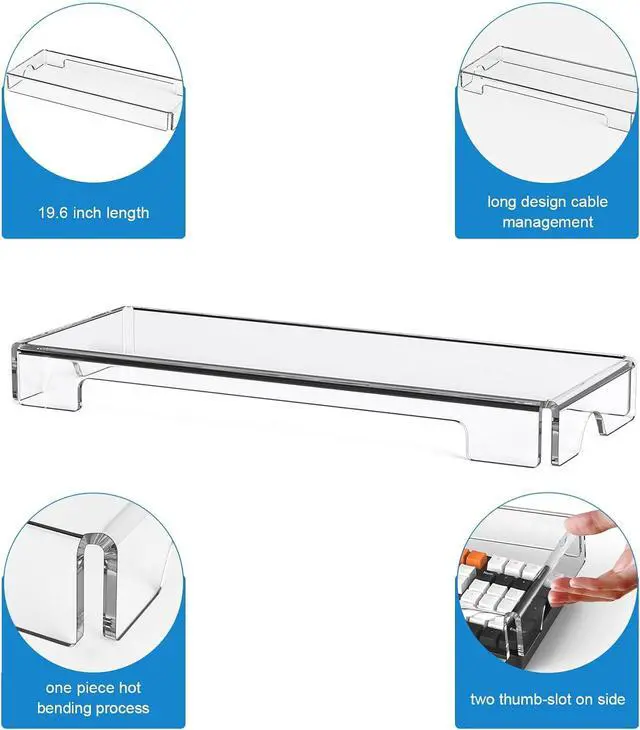 19.6 inch length

long design cable management

one piece hot bending process

two thumb-slot on side