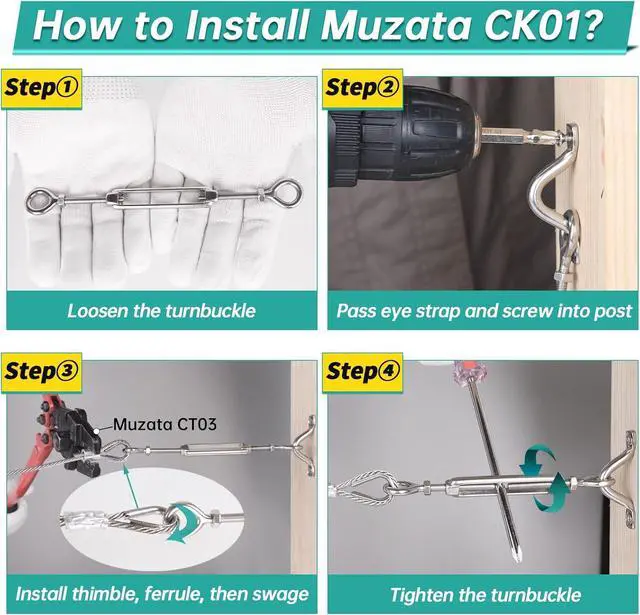 How to Install Muzata CK01?

Step①

Loosen the turnbuckle

Step②

Pass eye strap and screw into post

Step③

Muzata CT03

Install thimble, ferrule, then swage

Step④

Tighten the turnbuckle