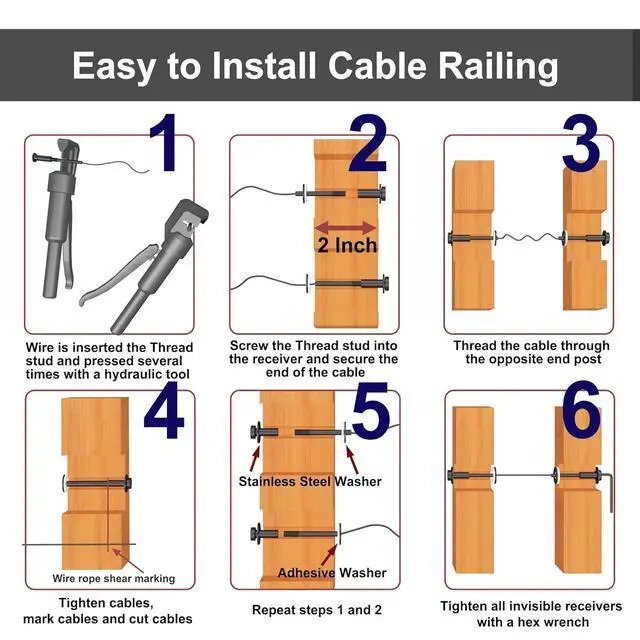 Easy to Install Cable Railing

1

Wire is inserted the Thread stud and pressed several times with a hydraulic tool

2

2 Inch

Screw the Thread stud into the receiver and secure the end of the cable

3

Thread the cable through the opposite end post

4

Wire rope shear marking

Tighten cables, mark cables and cut cables

5

Stainless Steel Washer

Adhesive Washer

Repeat steps 1 and 2

6

Tighten all invisible receivers with a hex wrench