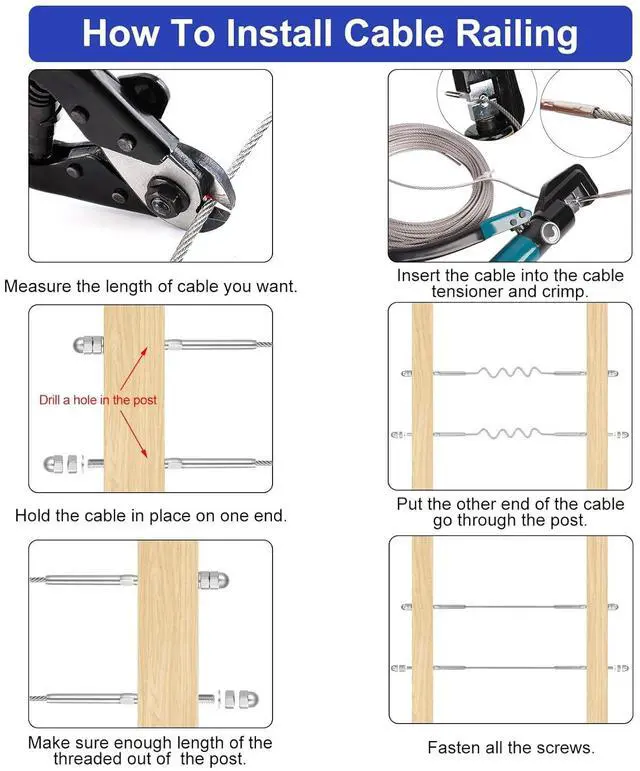 How To Install Cable Railing

Measure the length of cable you want.

Insert the cable into the cable tensioner and crimp.

Drill a hole in the post

Hold the cable in place on one end.

Put the other end of the cable go through the post.

Make sure enough length of the threaded out of the post.

Fasten all the screws.