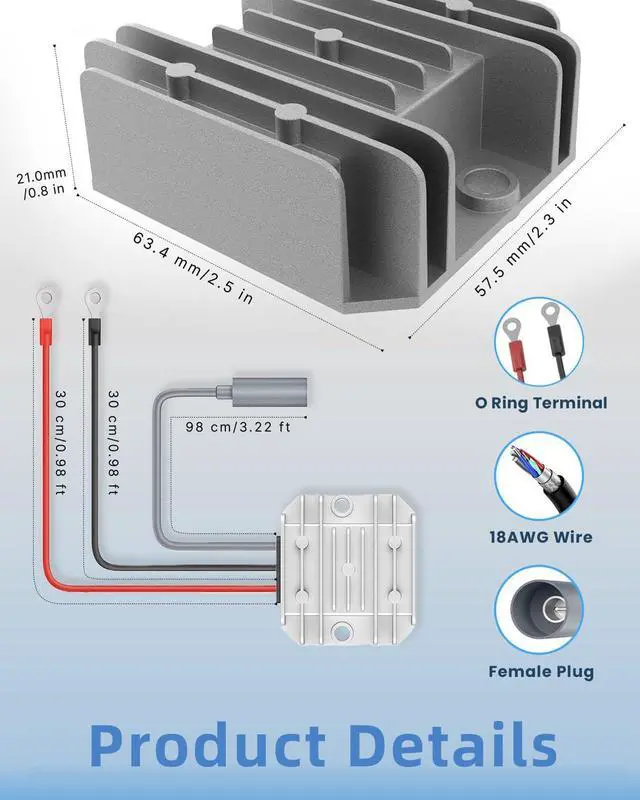 21.0mm
/0.8 in

63.4 mm/2.5 in

57.5 mm/2.3 in

30 cm/0.98 ft

30 cm/0.98 ft

98 cm/3.22 ft

O Ring Terminal

18AWG Wire

Female Plug

Product Details