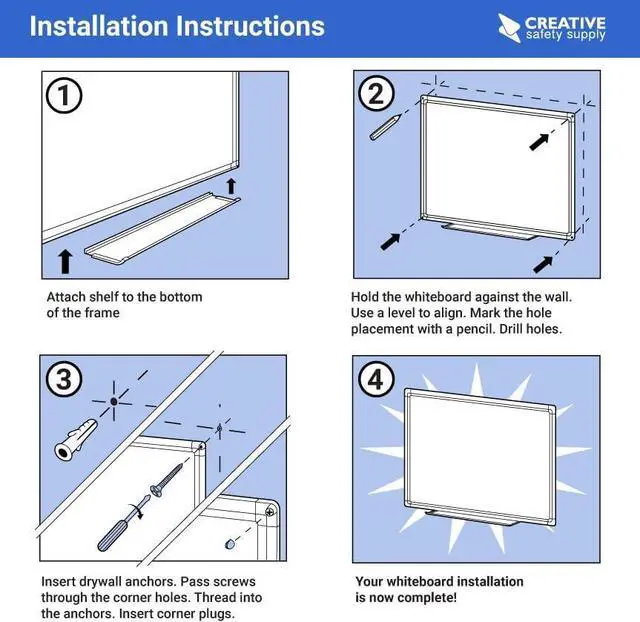 Installation Instructions

CREATIVE
safety supply

1

Attach shelf to the bottom of the frame

2

Hold the whiteboard against the wall. Use a level to align. Mark the hole placement with a pencil. Drill holes.

3

Insert drywall anchors. Pass screws through the corner holes. Thread into the anchors. Insert corner plugs.

4

Your whiteboard installation is now complete!