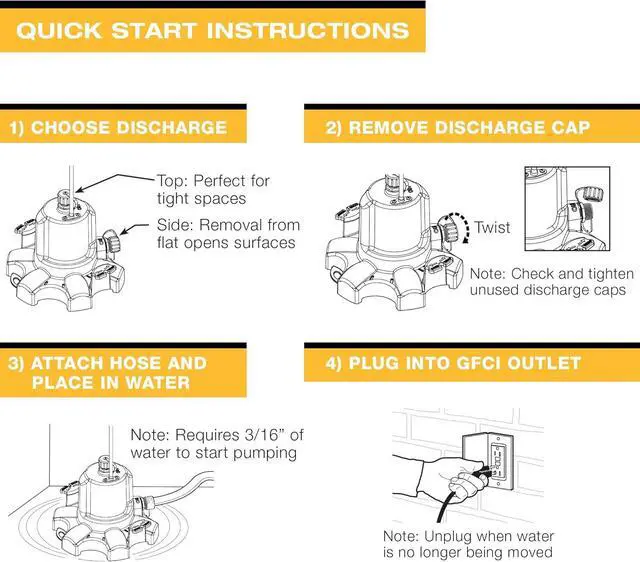 QUICK START INSTRUCTIONS

1) CHOOSE DISCHARGE

Top: Perfect for tight spaces

Side: Removal from flat opens surfaces

2) REMOVE DISCHARGE CAP

Twist

Note: Check and tighten unused discharge caps

3) ATTACH HOSE AND PLACE IN WATER

Note: Requires 3/16" of water to start pumping

4) PLUG INTO GFCI OUTLET

Note: Unplug when water is no longer being moved