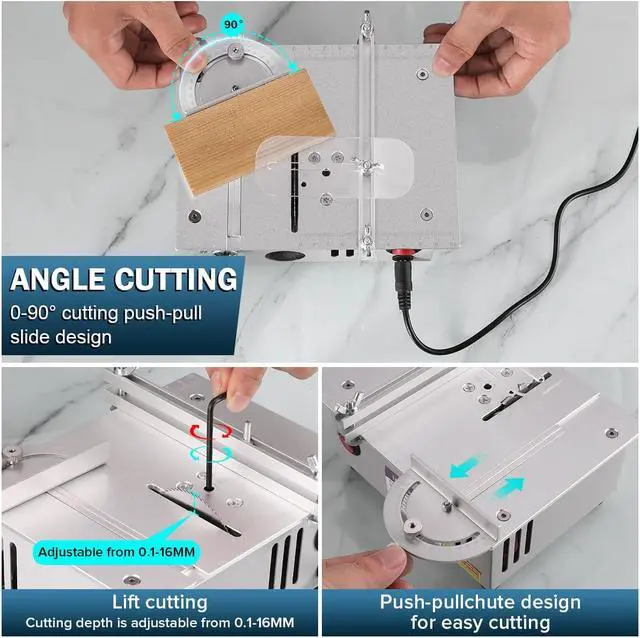 90°

ANGLE CUTTING
0-90° cutting push-pull slide design

Adjustable from 0.1-16MM

Lift cutting
Cutting depth is adjustable from 0.1-16MM

Push-pullchute design for easy cutting