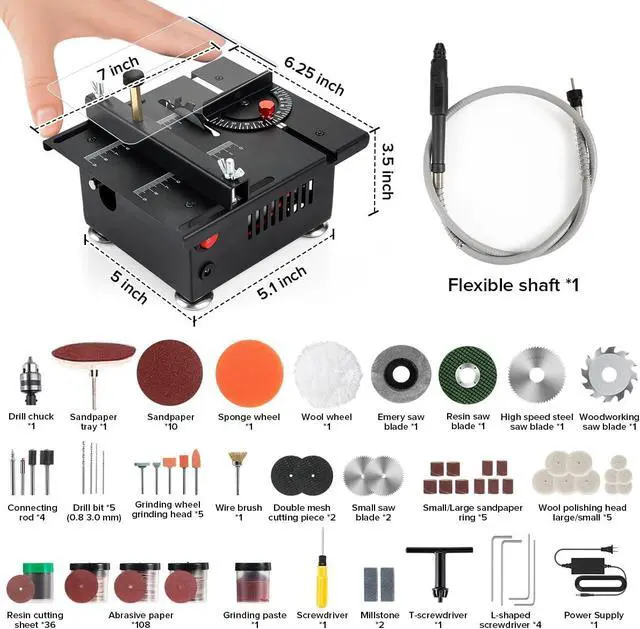 7 inch
6.25 inch
3.5 inch
5 inch
5.1 inch

Flexible shaft *1

Drill chuck *1
Sandpaper tray *1
Sandpaper *10
Sponge wheel *1
Wool wheel *1
Emery saw blade *1
Resin saw blade *1
High speed steel saw blade *1
Woodworking saw blade *1

Connecting rod *4
Drill bit *5 (0.8 3.0 mm)
Grinding wheel grinding head *5
Wire brush *1
Double mesh cutting piece *2
Small saw blade *2
Small/Large sandpaper ring *5
Wool polishing head large/small *5

Resin cutting sheet *36
Abrasive paper *108
Grinding paste *1
Screwdriver *1
Millstone *2
T-screwdriver *1
L-shaped screwdriver *4
Power Supply *1