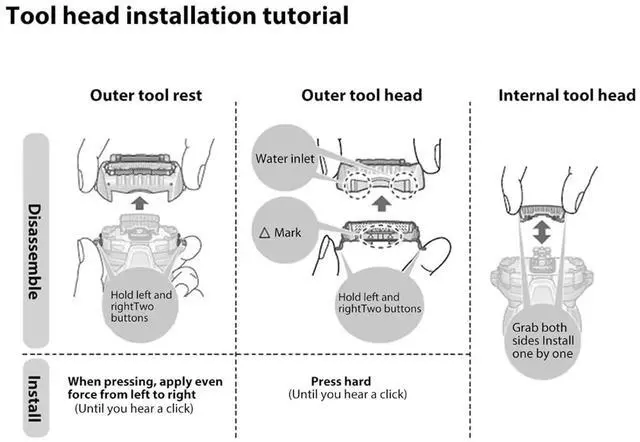 Tool head installation tutorial

Outer tool rest

Outer tool head

Internal tool head

Disassemble

Hold left and rightTwo buttons

Water inlet

△ Mark

Hold left and rightTwo buttons

Grab both sides Install one by one

Install

When pressing, apply even force from left to right
(Until you hear a click)

Press hard
(Until you hear a click)