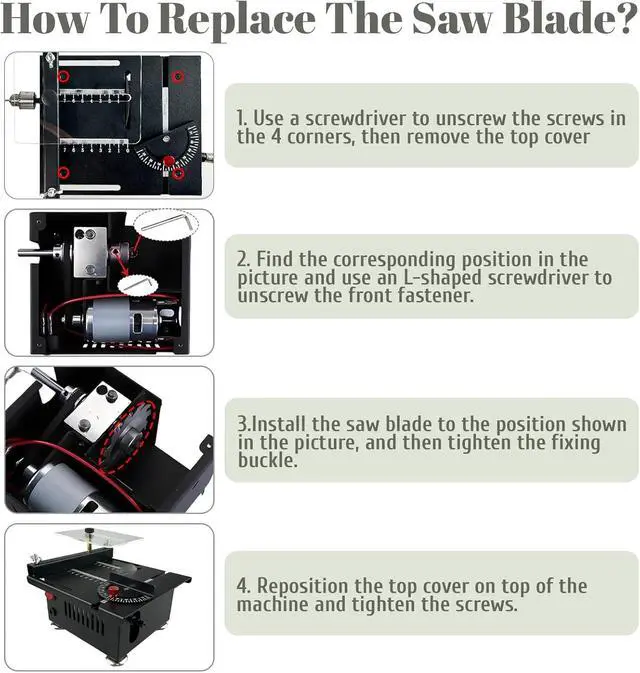 How To Replace The Saw Blade?

1. Use a screwdriver to unscrew the screws in the 4 corners, then remove the top cover

2. Find the corresponding position in the picture and use an L-shaped screwdriver to unscrew the front fastener.

3.Install the saw blade to the position shown in the picture, and then tighten the fixing buckle.

4. Reposition the top cover on top of the machine and tighten the screws.