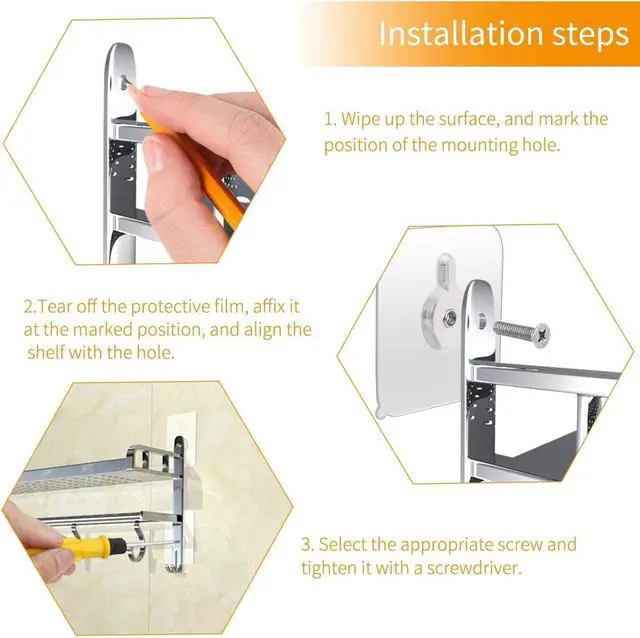 Installation steps

1. Wipe up the surface, and mark the position of the mounting hole.

2.Tear off the protective film, affix it at the marked position, and align the shelf with the hole.

3. Select the appropriate screw and tighten it with a screwdriver.