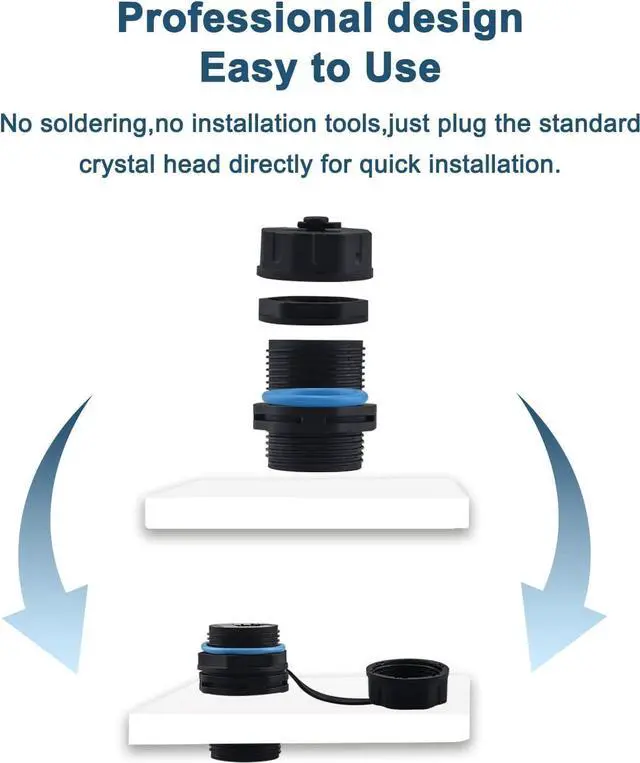 Professional design
Easy to Use

No soldering,no installation tools,just plug the standard crystal head directly for quick installation.