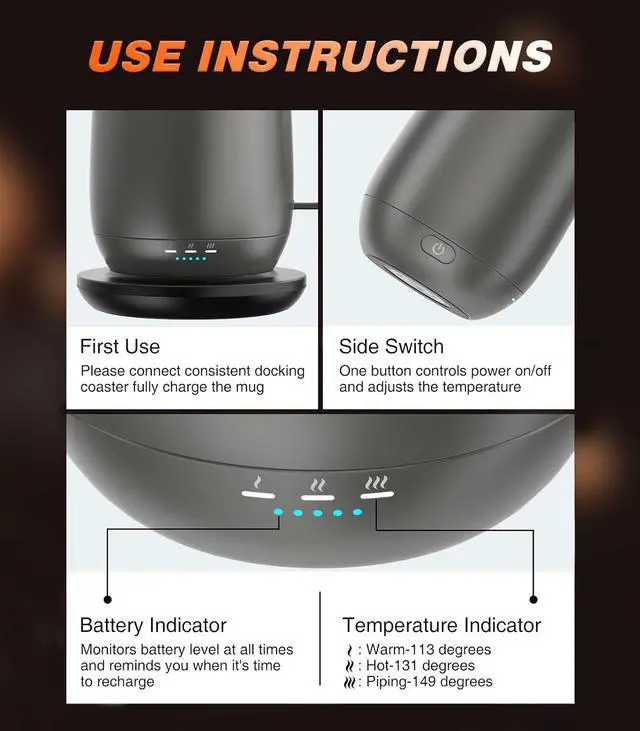 USE INSTRUCTIONS

First Use
Please connect consistent docking coaster fully charge the mug

Side Switch
One button controls power on/off and adjusts the temperature

Battery Indicator
Monitors battery level at all times and reminds you when it's time to recharge

Temperature Indicator
: Warm-113 degrees
: Hot-131 degrees
: Piping-149 degrees