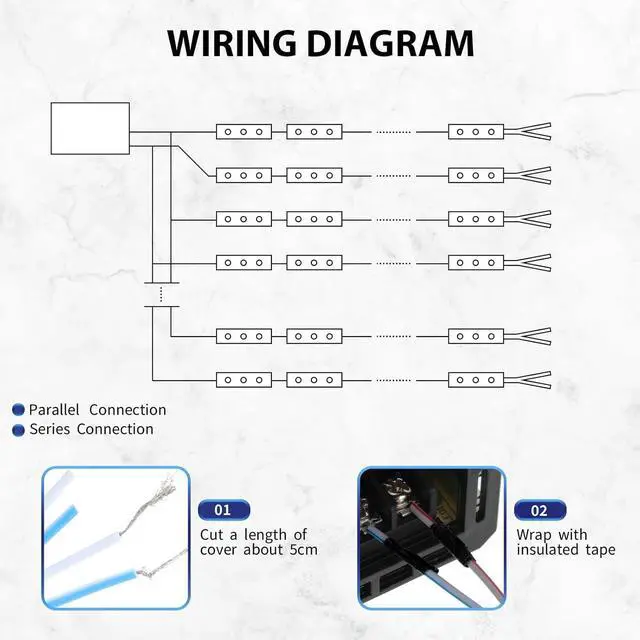 WIRING DIAGRAM

Parallel Connection
Series Connection

01
Cut a length of cover about 5cm

02
Wrap with insulated tape